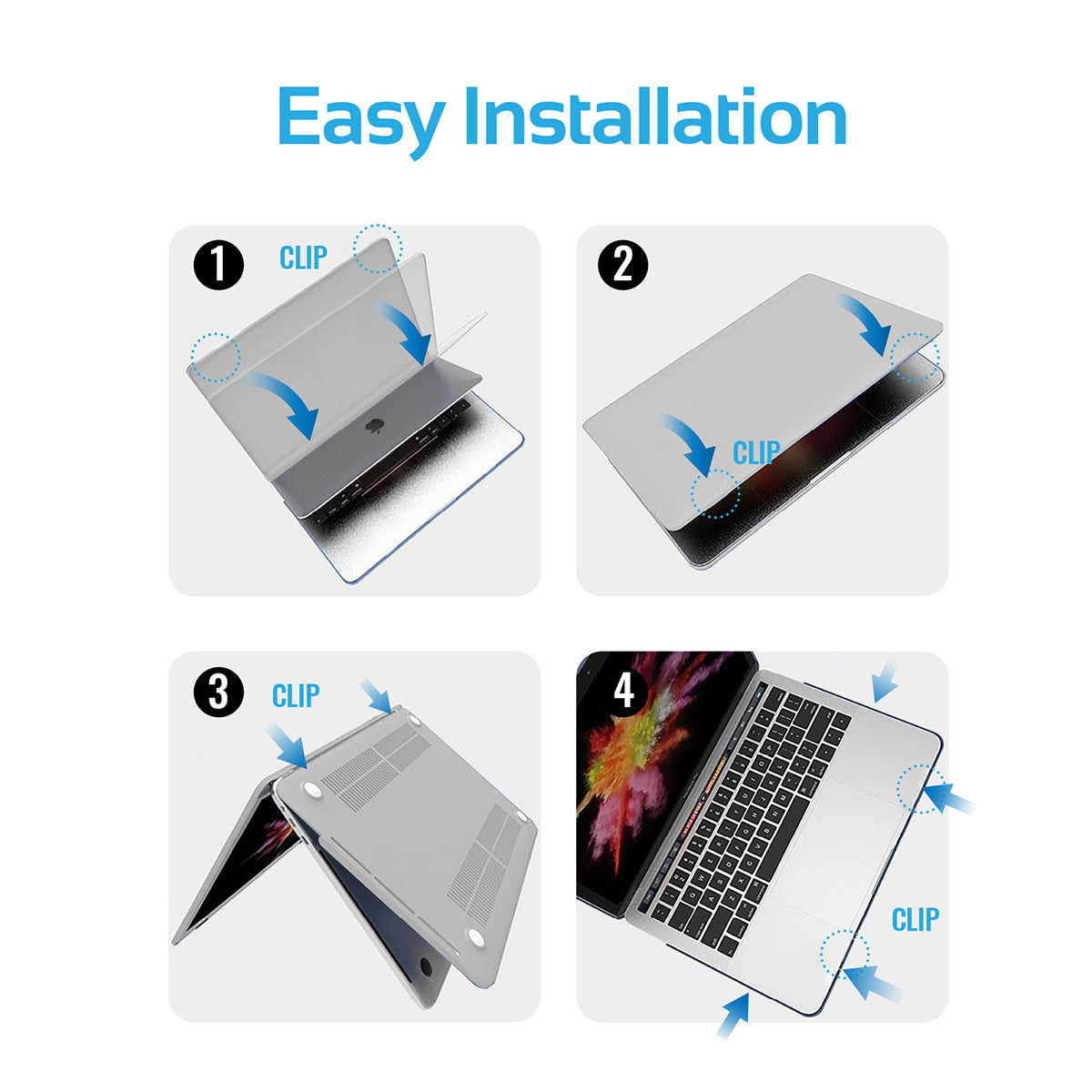 Easy Installation

1
CLIP

2
CLIP

3
CLIP

4
CLIP