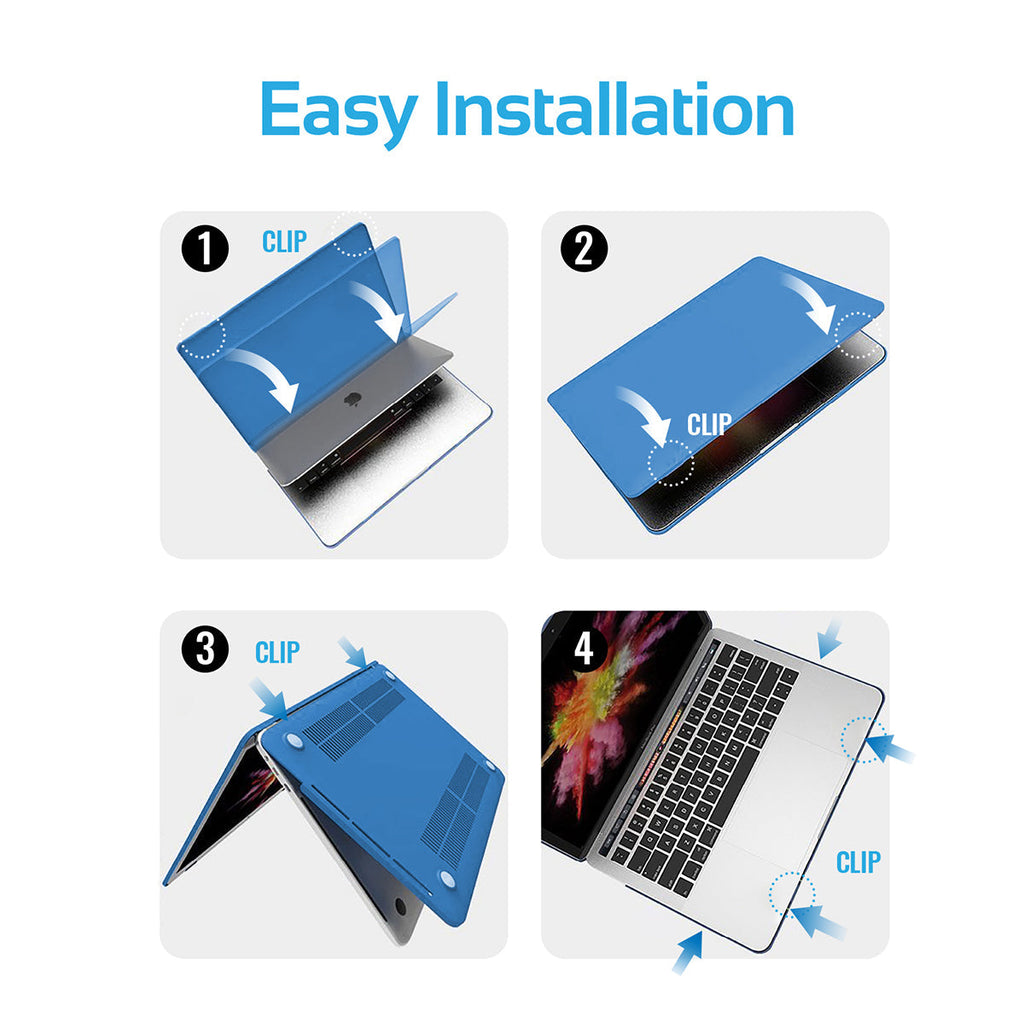 Easy Installation

1
CLIP

2
CLIP

3
CLIP

4
CLIP