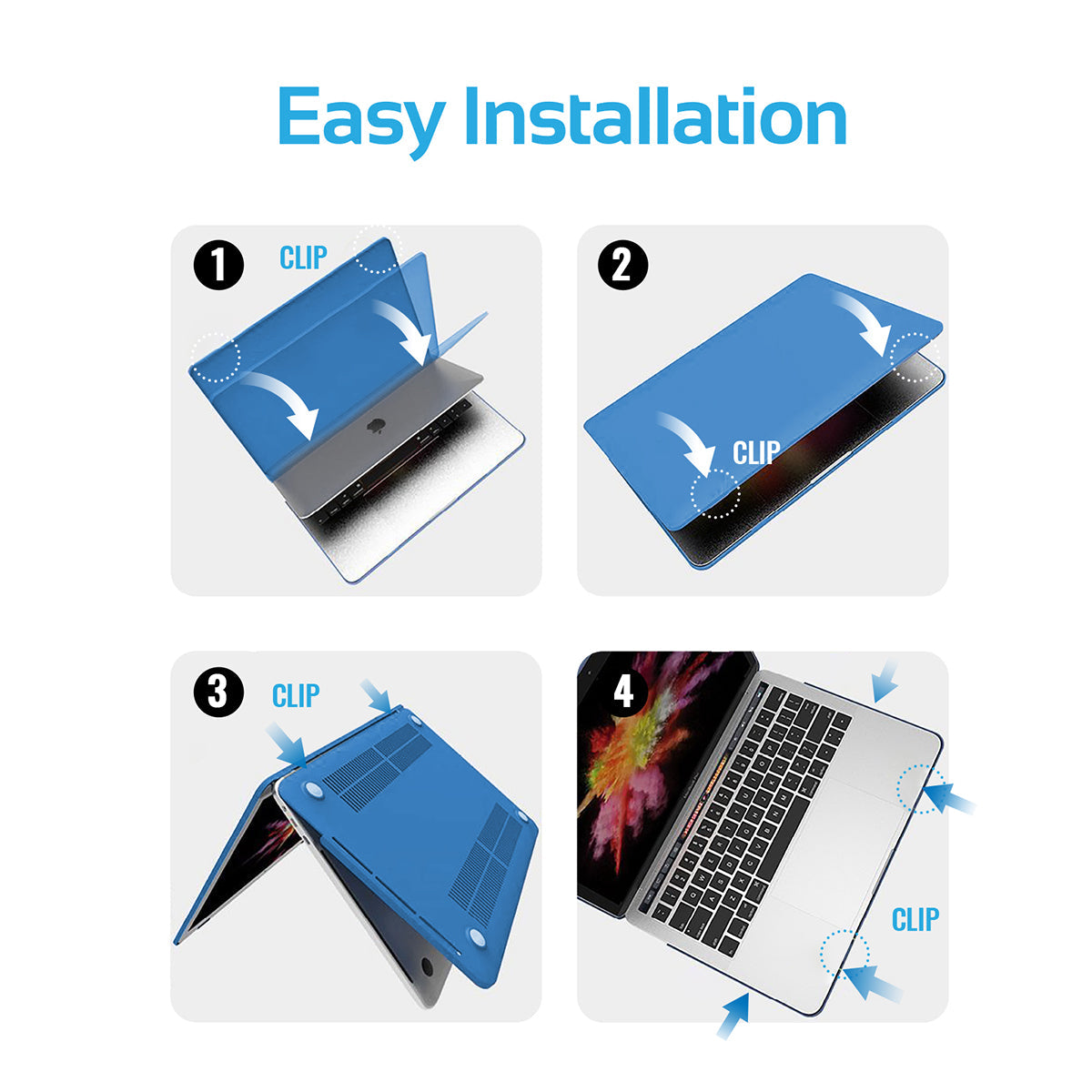 Easy Installation

1
CLIP

2
CLIP

3
CLIP

4
CLIP