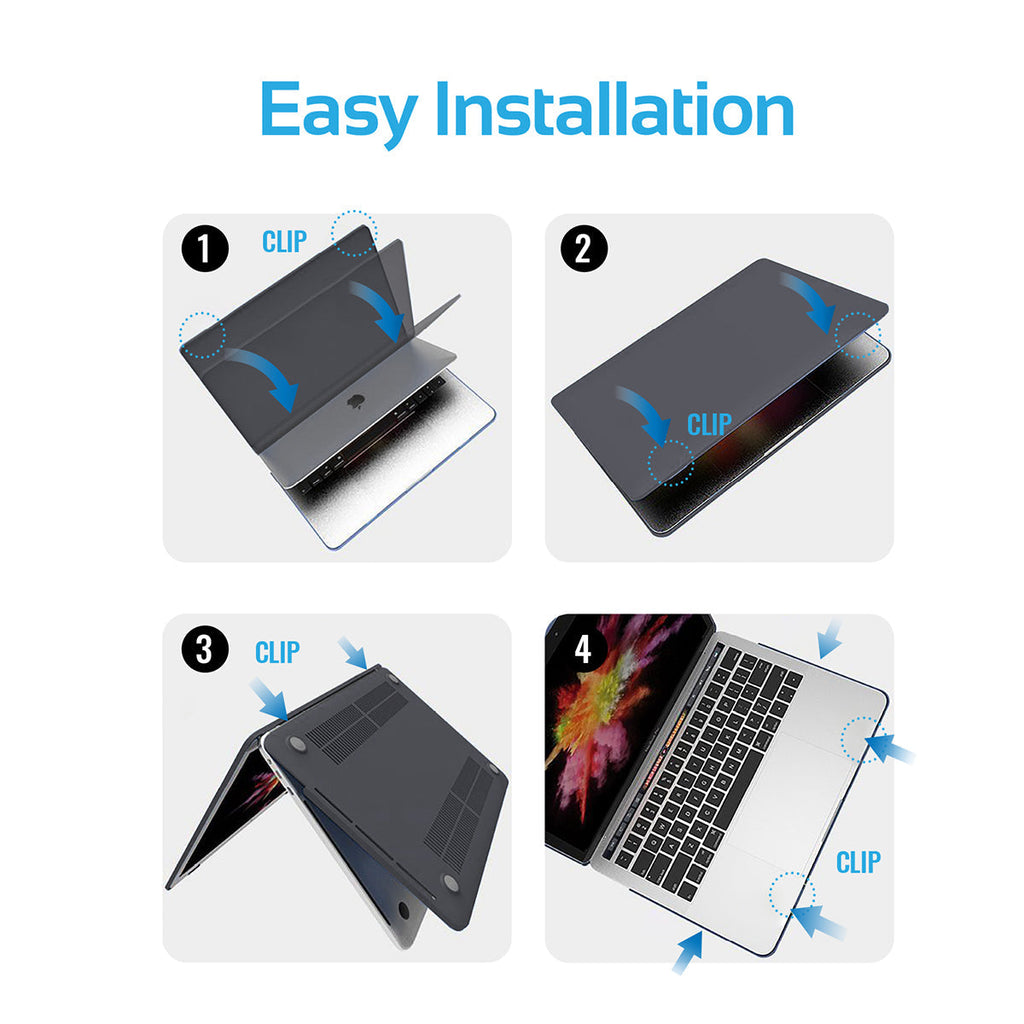 Easy Installation

1 CLIP

2 CLIP

3 CLIP

4 CLIP